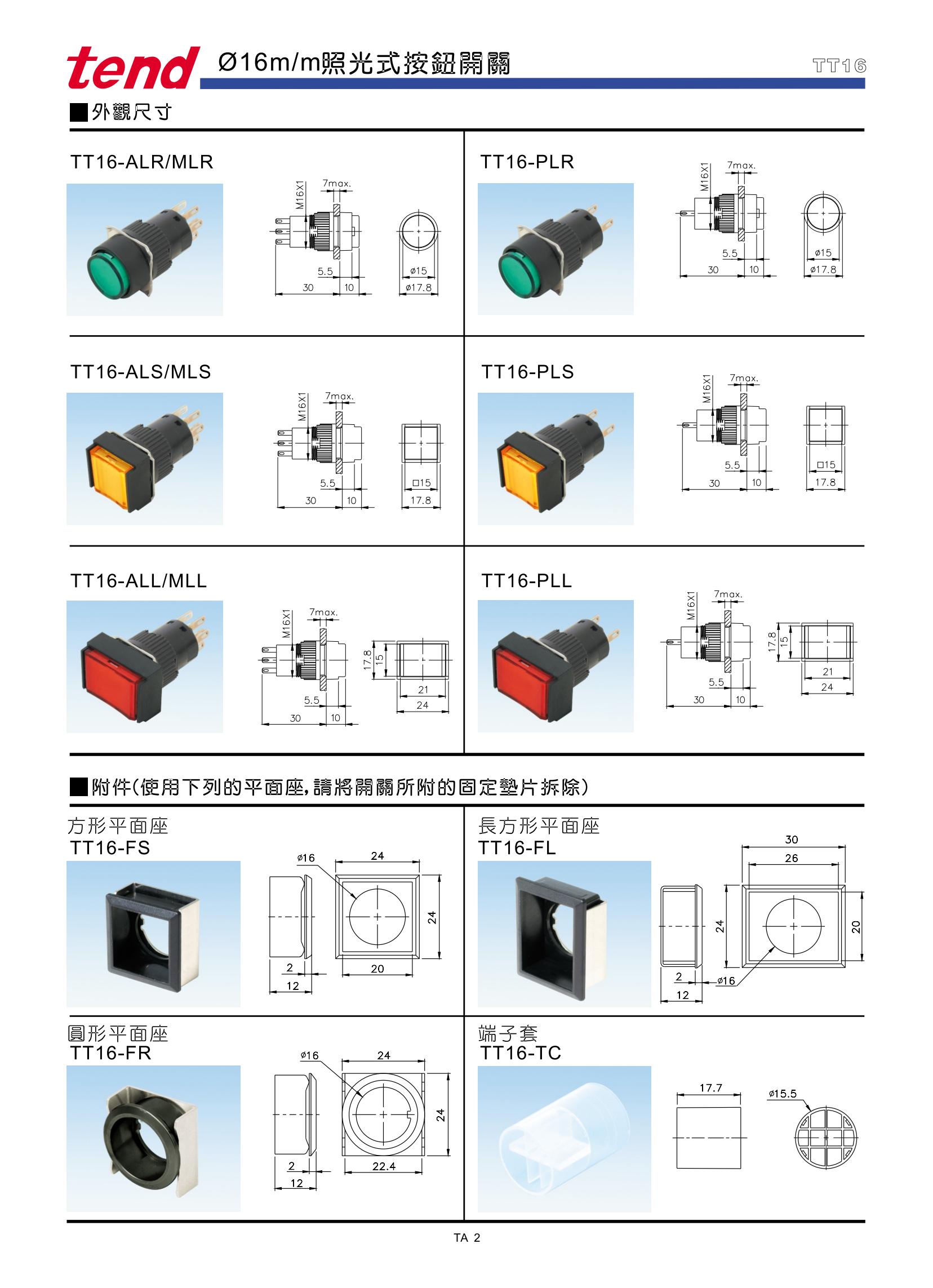 tend Ø16m/m照光式按鈕開關 TT16

■外觀尺寸

TT16-ALR/MLR

M16X1 7max. 5.5 30 10 ø15 ø17.8

TT16-PLR

M16X1 7max. 5.5 30 10 ø15 ø17.8

TT16-ALS/MLS

M16X1 7max. 5.5 30 10 □15 17.8

TT16-PLS

M16X1 7max. 5.5 30 10 □15 17.8

TT16-ALL/MLL

M16X1 7max. 5.5 30 10 17.8 15 21 24

TT16-PLL

M16X1 7max. 5.5 30 10 17.8 15 21 24

■附件(使用下列的平面座,請將開關所附的固定墊片拆除)

方形平面座
TT16-FS

ø16 24 24 2 12 20

長方形平面座
TT16-FL

30 26 24 20 2 12 ø16

圓形平面座
TT16-FR

ø16 24 24 2 12 22.4

端子套
TT16-TC

17.7 ø15.5

TA 2